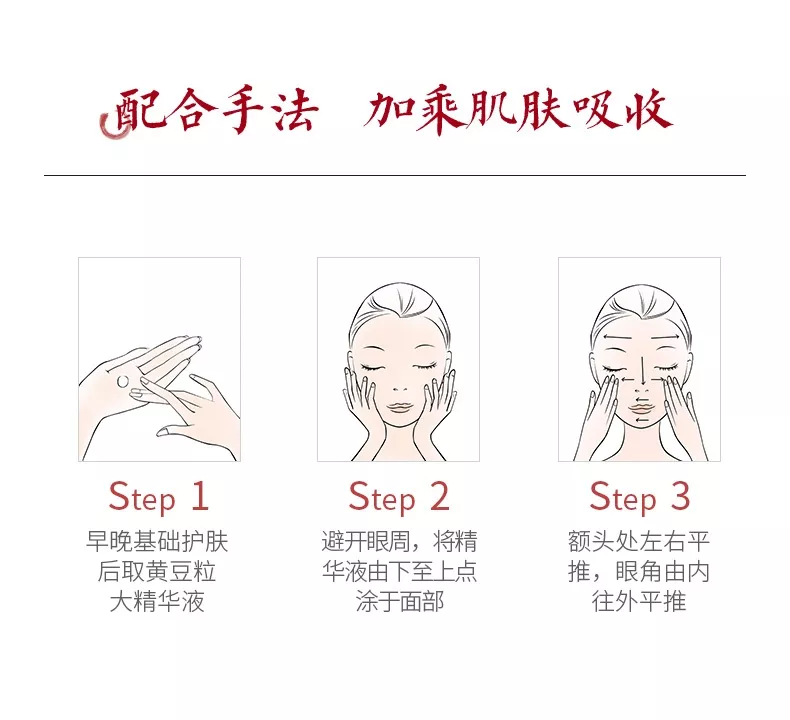 配合手法 加乘肌肤吸收

Step 1
早晚基础护肤后取黄豆粒大精华液

Step 2
避开眼周，将精华液由下至上点涂于面部

Step 3
额头处左右平推，眼角由内往外平推